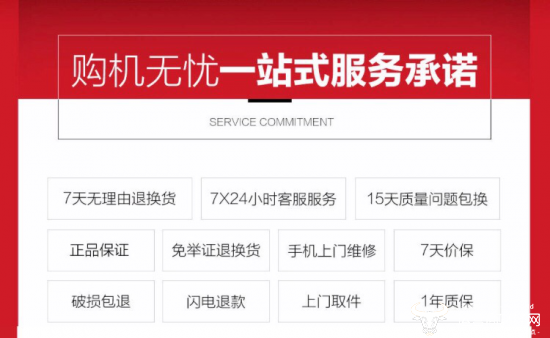 购机无忧一站式服务承诺

SERVICE COMMITMENT

7天无理由退换货

7X24小时客服服务

15天质量问题包换

正品保证

免举证退换货

手机上门维修

7天价保

破损包退

闪电退款

上门取件

1年质保